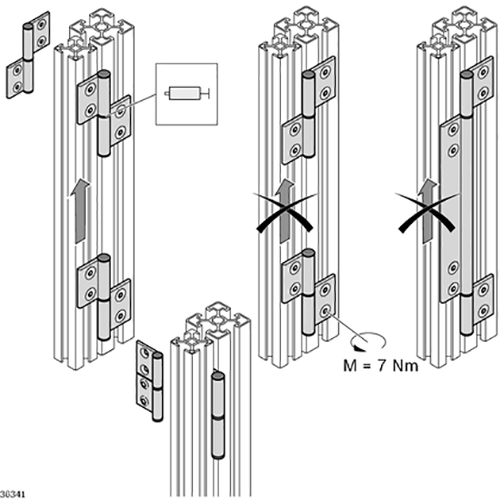 M = 7 Nm

30341